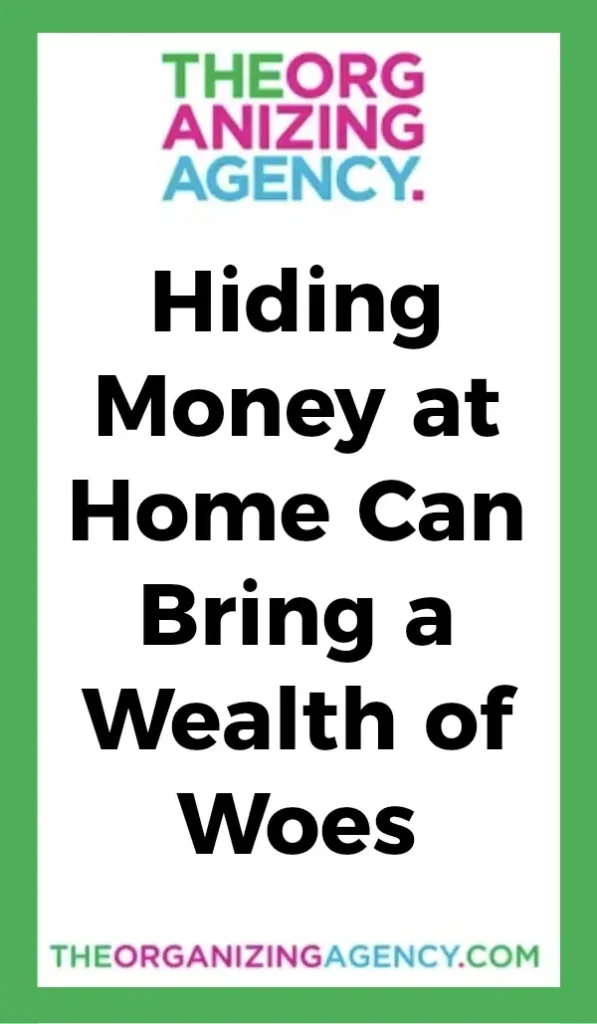 THEORG
ANIZING
AGENCY.

Hiding Money at Home Can Bring a Wealth of Woes

THEORGANIZINGAGENCY.COM